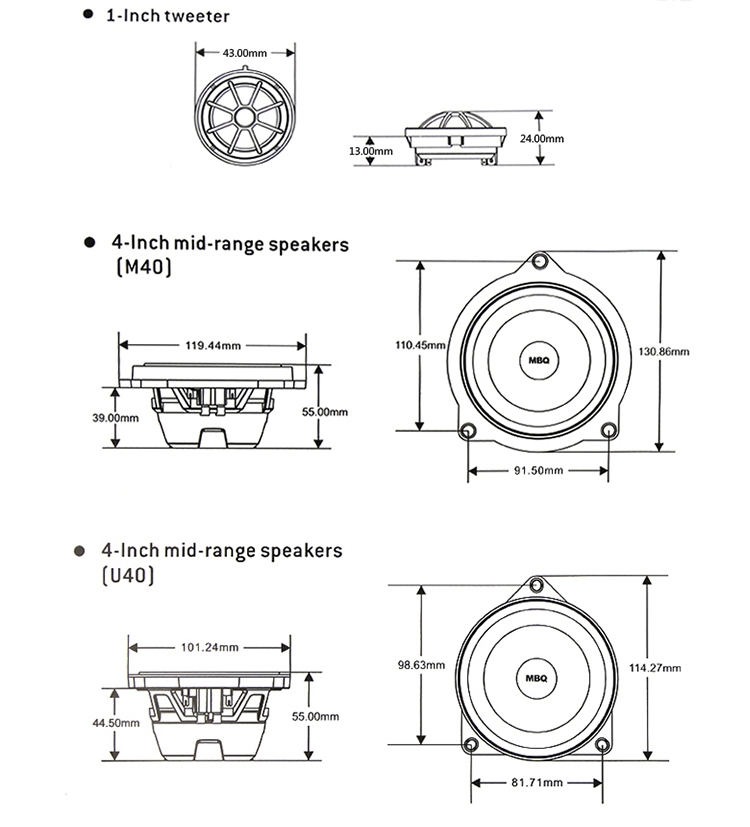 ● 1-Inch tweeter

43.00mm

13.00mm

24.00mm

● 4-Inch mid-range speakers (M40)

119.44mm

39.00mm

55.00mm

110.45mm

MBQ

130.86mm

91.50mm

● 4-Inch mid-range speakers (U40)

101.24mm

44.50mm

55.00mm

98.63mm

MBQ

114.27mm

81.71mm